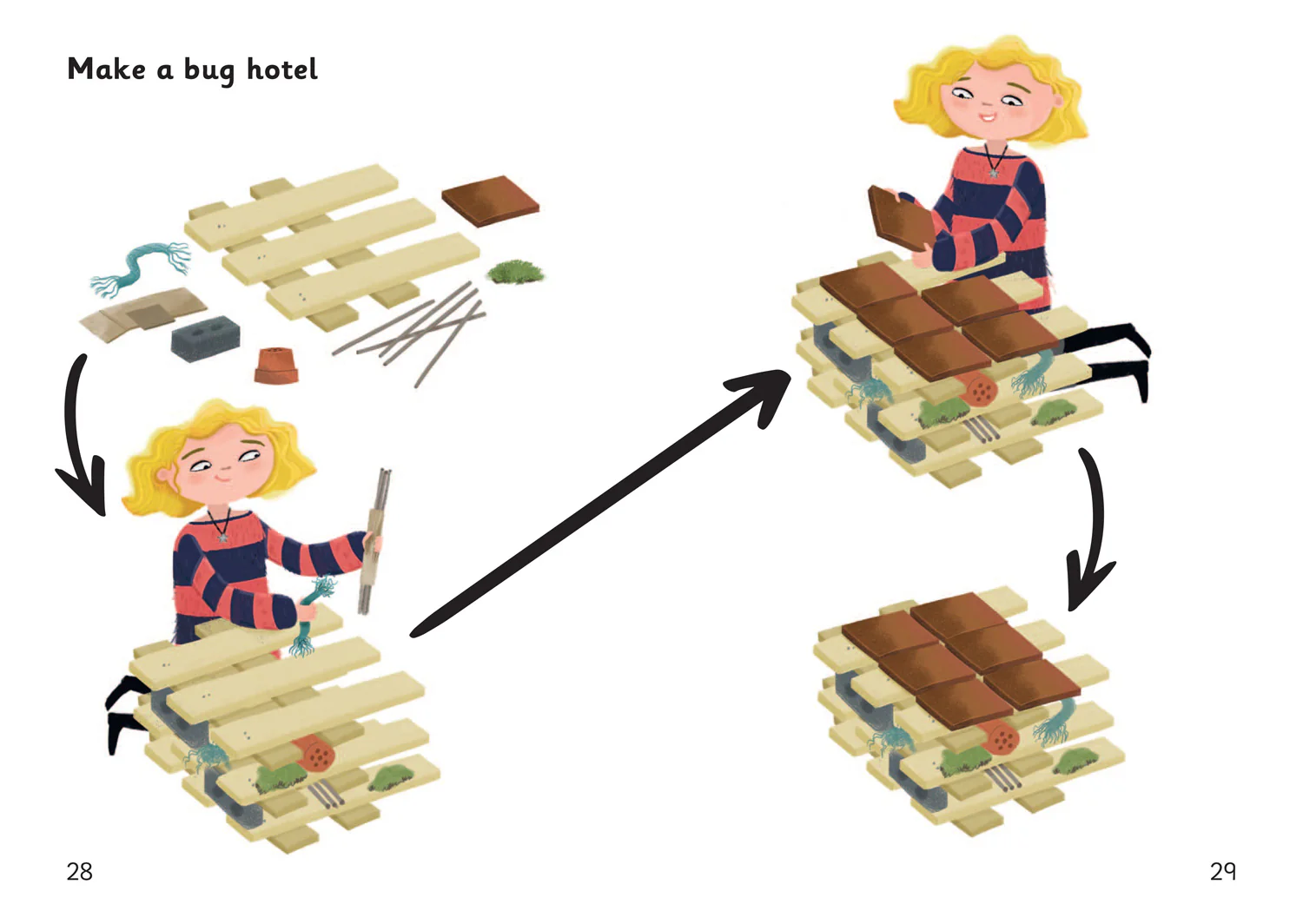 Make a bug hotel

28

29